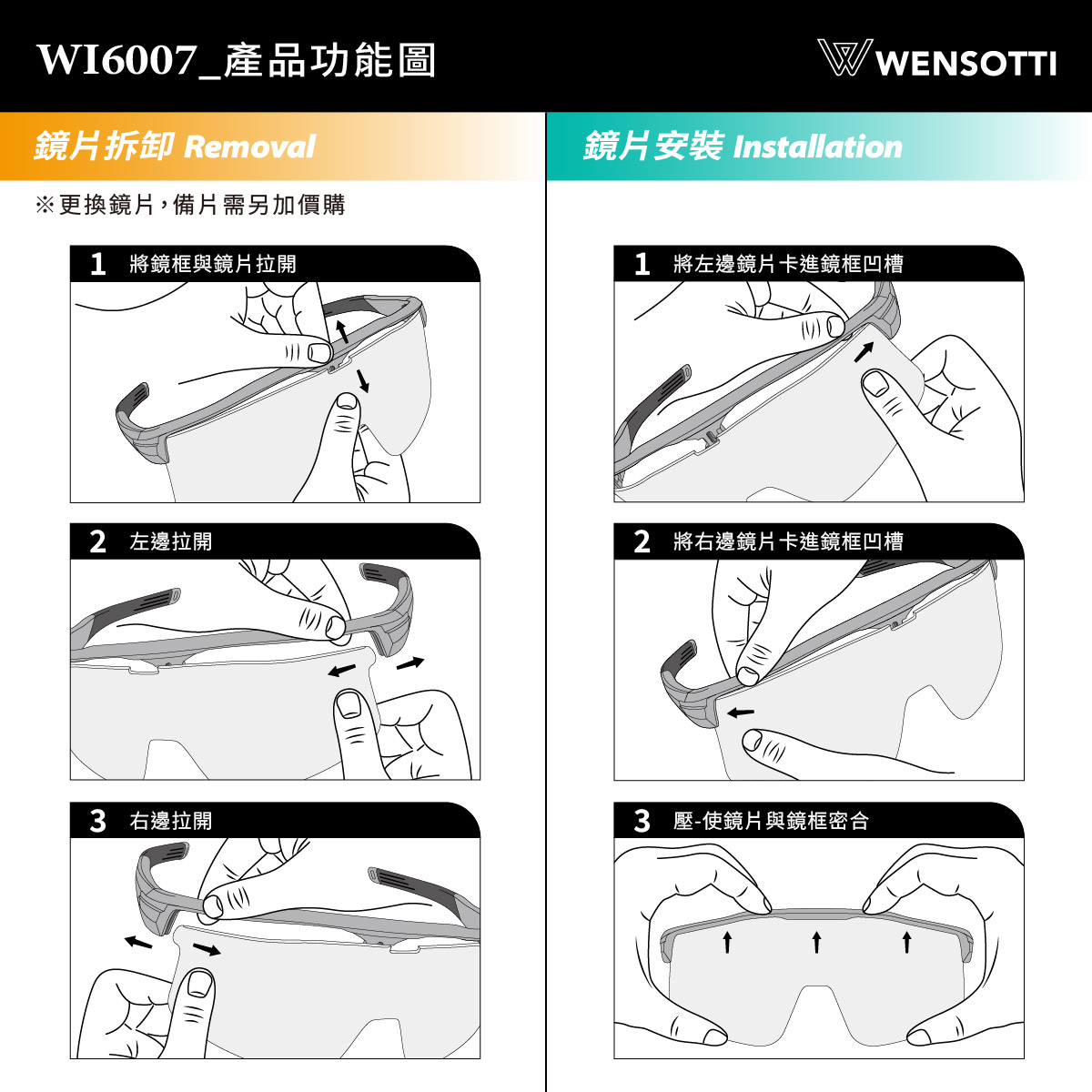 WI6007_產品功能圖

WENSOTTI

鏡片拆卸 Removal

※更換鏡片，備片需另加價購

1 將鏡框與鏡片拉開

2 左邊拉開

3 右邊拉開

鏡片安裝 Installation

1 將左邊鏡片卡進鏡框凹槽

2 將右邊鏡片卡進鏡框凹槽

3 壓-使鏡片與鏡框密合