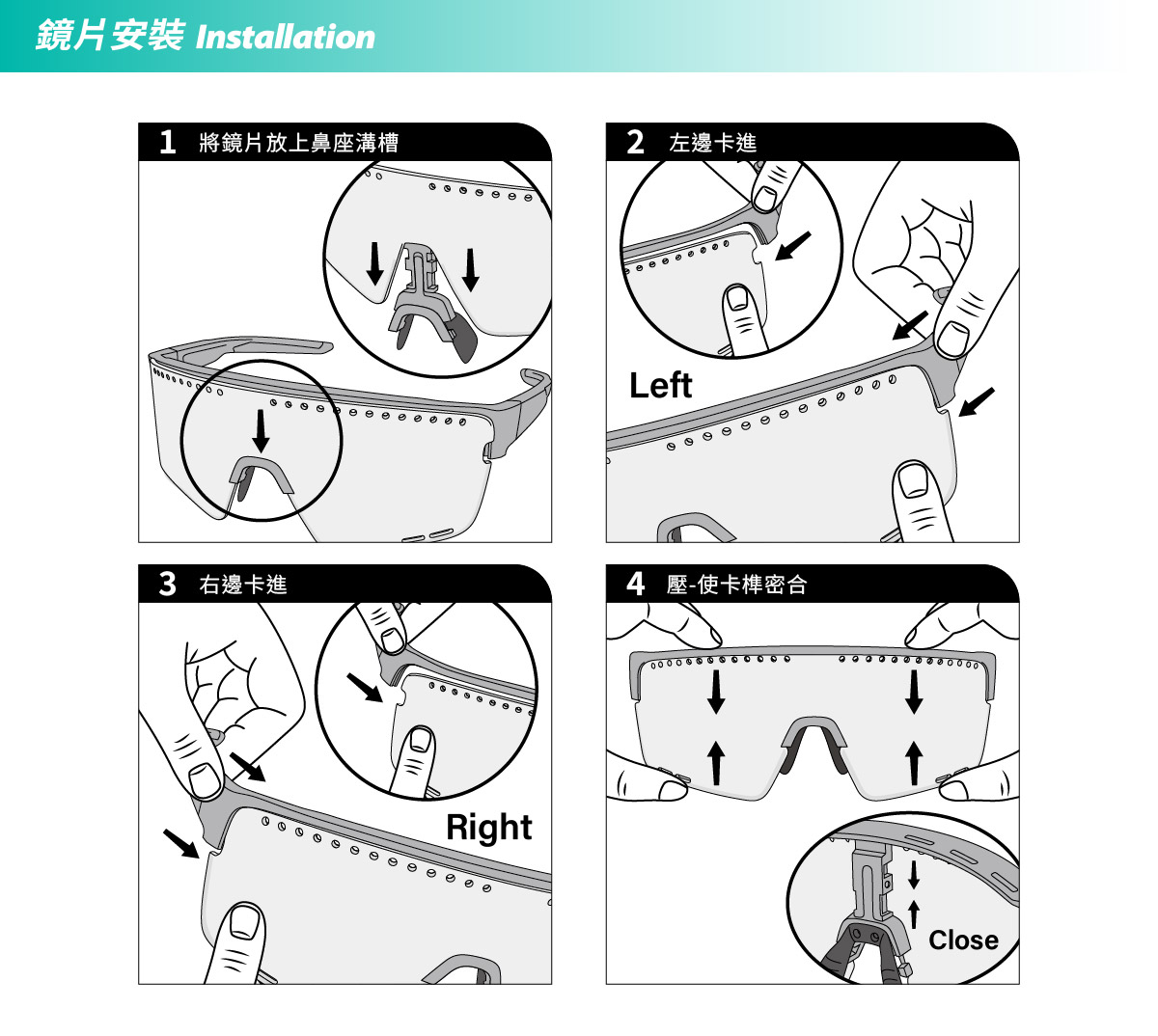 鏡片安裝 Installation

1 將鏡片放上鼻座溝槽

2 左邊卡進

Left

3 右邊卡進

Right

4 壓-使卡榫密合

Close