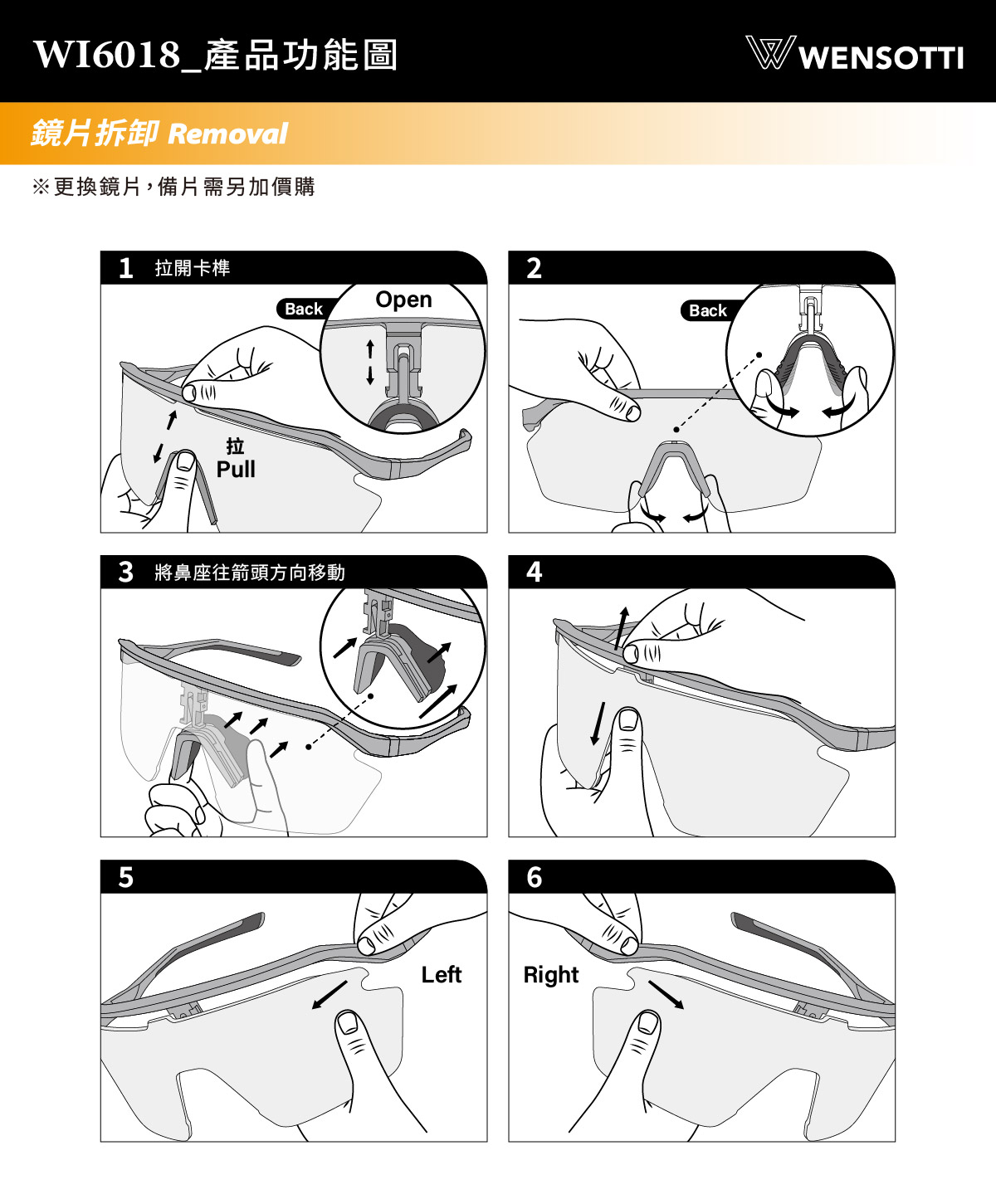 WI6018_產品功能圖

WENSOTTI

鏡片拆卸 Removal

※更換鏡片，備片需另加價購

1 拉開卡榫

Back

Open

拉
Pull

2

Back

3 將鼻座往箭頭方向移動

4

5

Left

6

Right