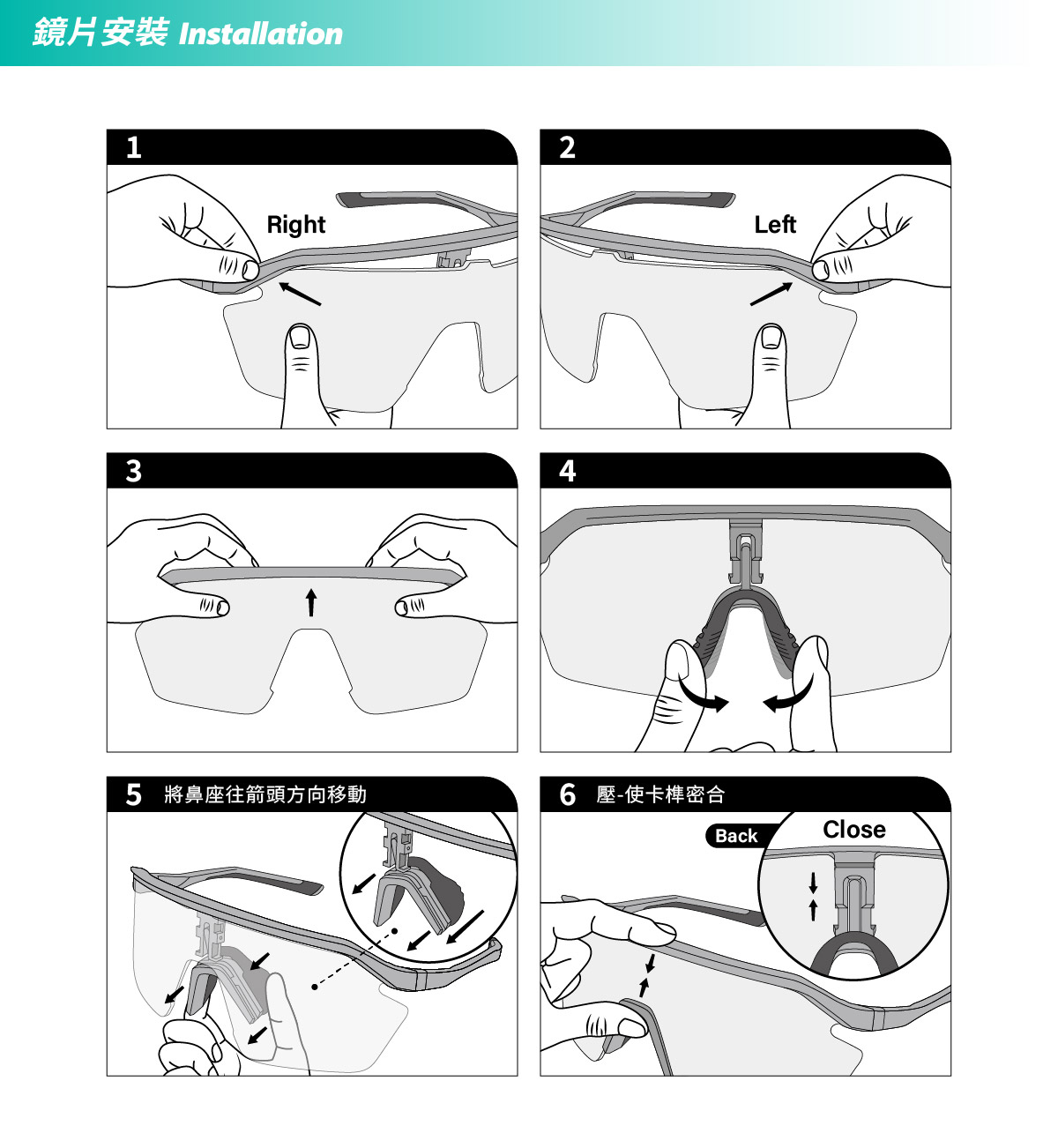 鏡片安裝 Installation

1

Right

2

Left

3

4

5 將鼻座往箭頭方向移動

6 壓-使卡榫密合

Back

Close