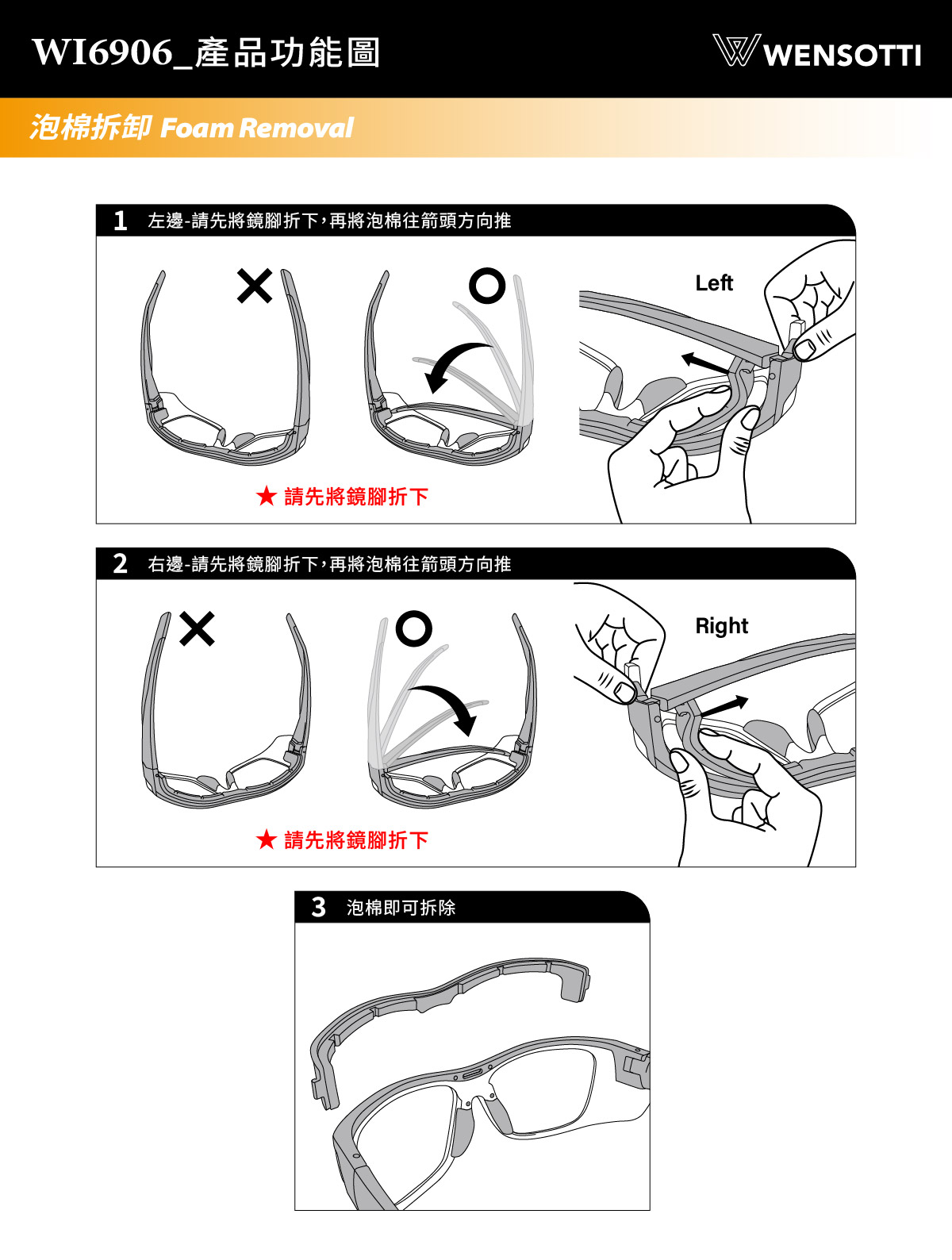 WI6906_產品功能圖

WENSOTTI

泡棉拆卸 Foam Removal

1 左邊-請先將鏡腳折下，再將泡棉往箭頭方向推

Left

★ 請先將鏡腳折下

2 右邊-請先將鏡腳折下，再將泡棉往箭頭方向推

Right

★ 請先將鏡腳折下

3 泡棉即可拆除