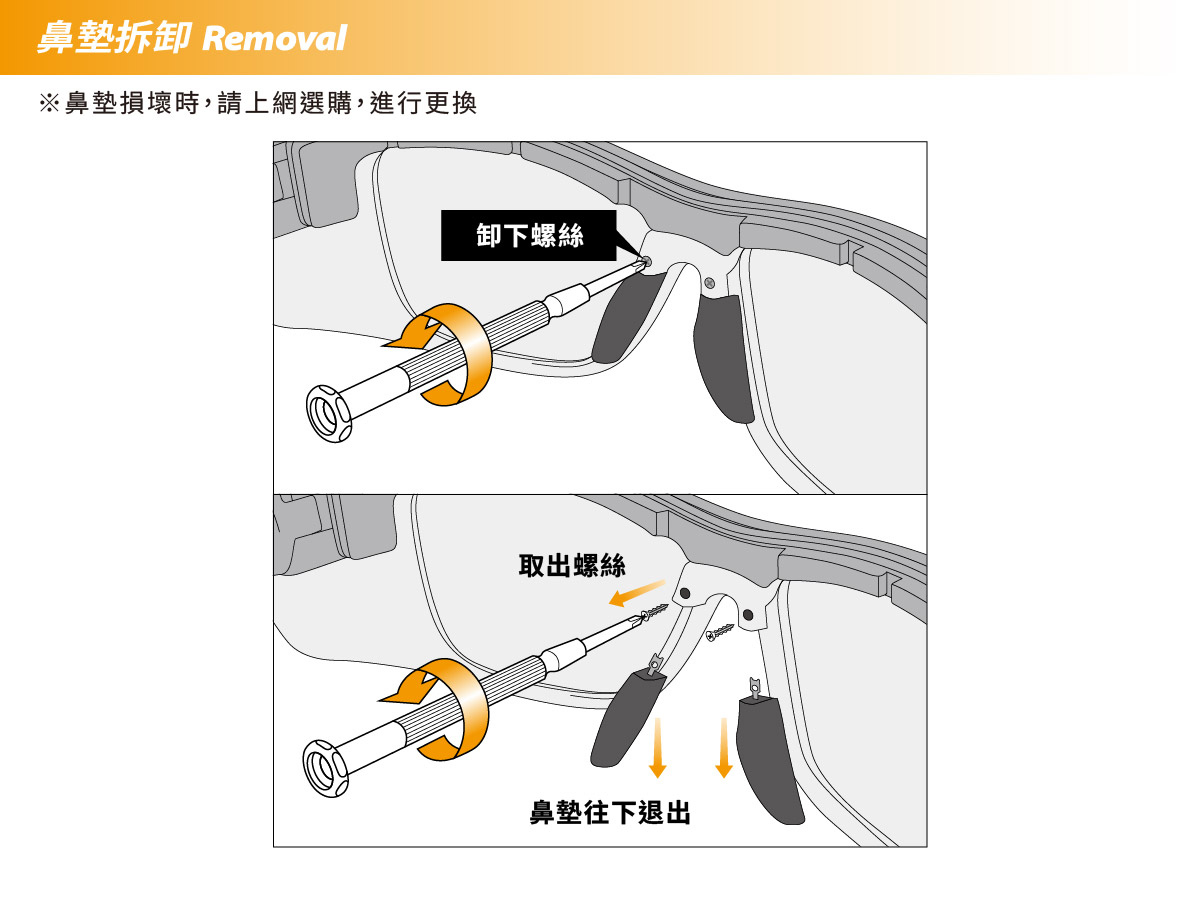 鼻墊拆卸 Removal

※鼻墊損壞時，請上網選購，進行更換

卸下螺絲

取出螺絲

鼻墊往下退出