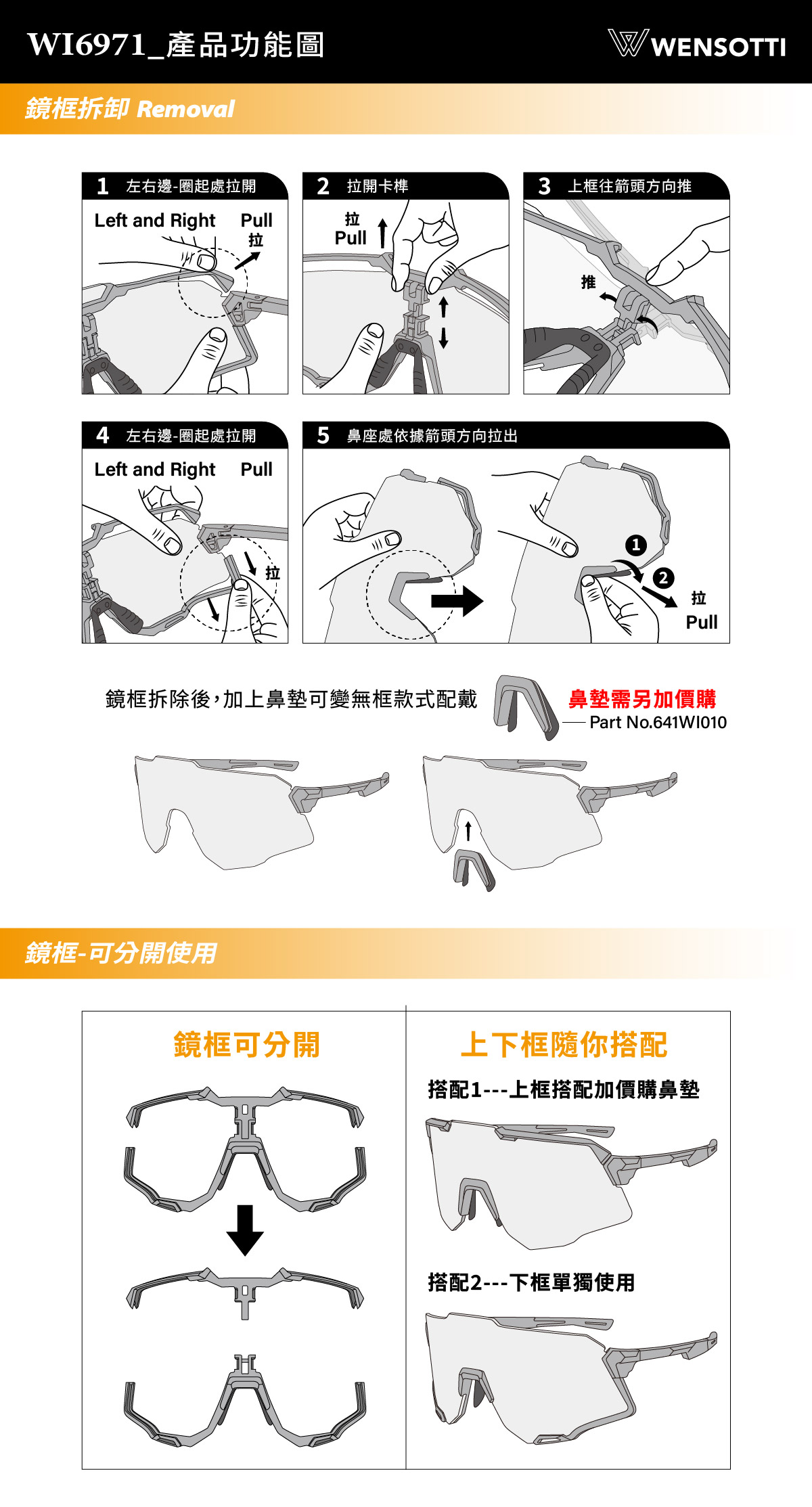 WI6971_產品功能圖

WENSOTTI

鏡框拆卸 Removal

1 左右邊-圈起處拉開

Left and Right Pull 拉

2 拉開卡榫

拉 Pull

3 上框往箭頭方向推

推

4 左右邊-圈起處拉開

Left and Right Pull

拉

5 鼻座處依據箭頭方向拉出

1 2

拉 Pull

鏡框拆除後，加上鼻墊可變無框款式配戴

鼻墊需另加價購
Part No.641WI010

鏡框-可分開使用

鏡框可分開

上下框隨你搭配

搭配1---上框搭配加價購鼻墊

搭配2---下框單獨使用