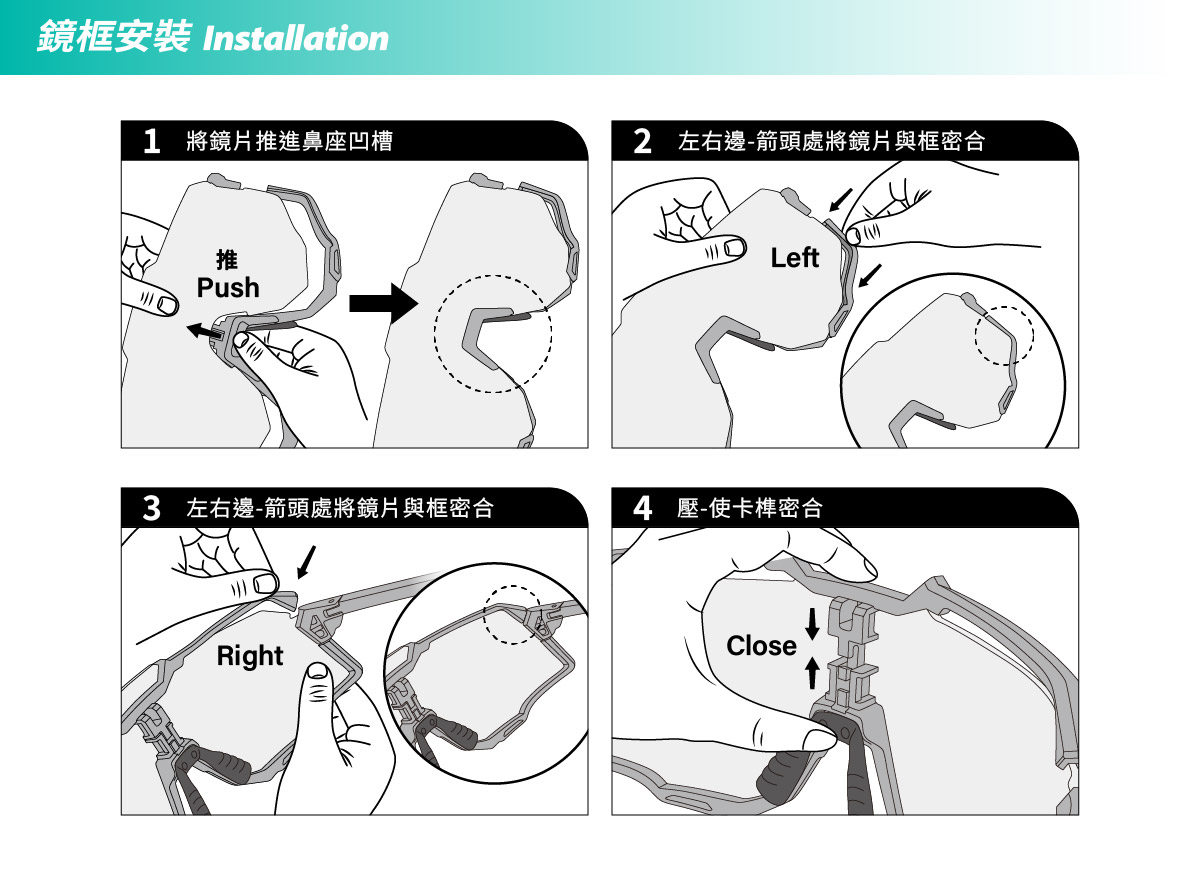 鏡框安裝 Installation

1 將鏡片推進鼻座凹槽

推
Push

2 左右邊-箭頭處將鏡片與框密合

Left

3 左右邊-箭頭處將鏡片與框密合

Right

4 壓-使卡榫密合

Close